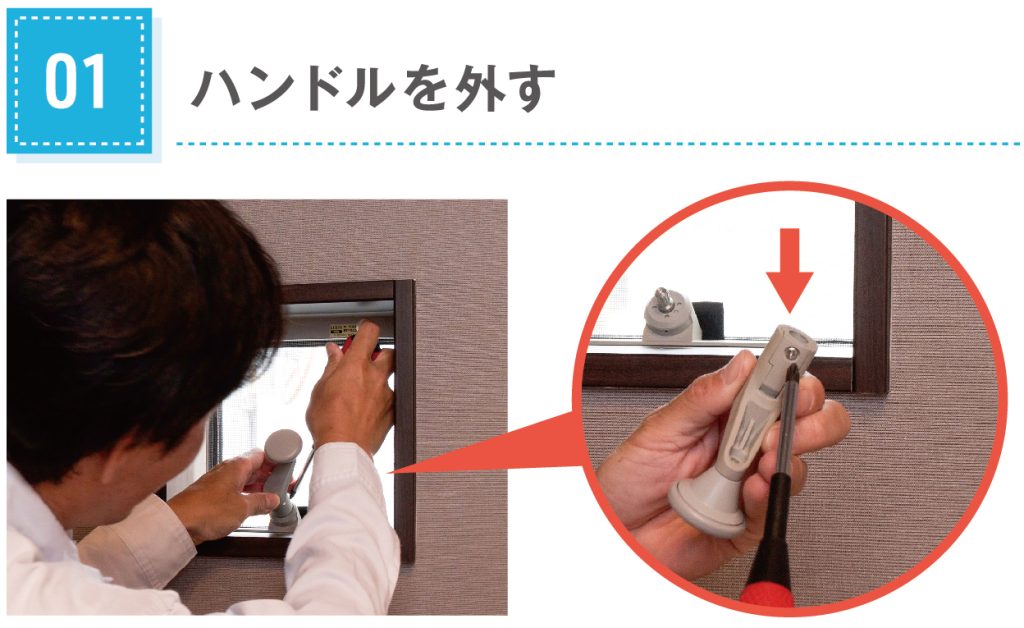 01

ハンドルを外す