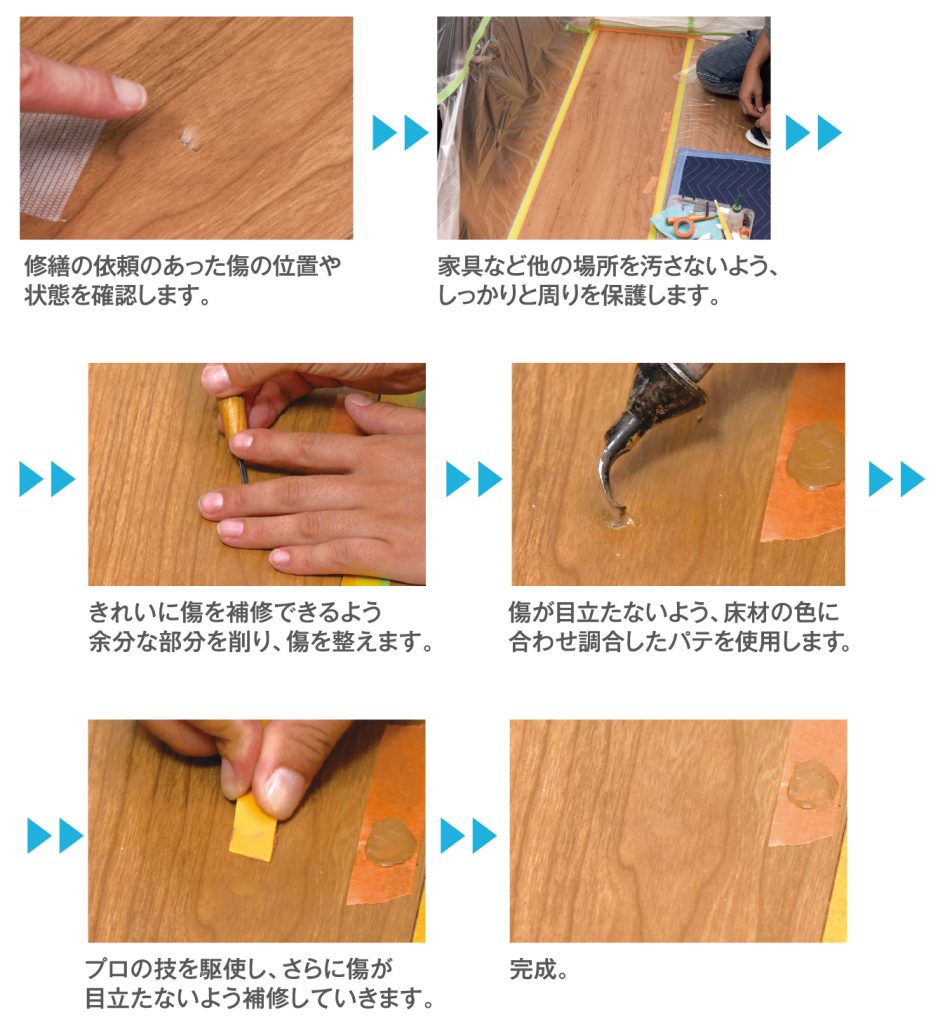 修繕の依頼のあった傷の位置や状態を確認します。

家具など他の場所を汚さないよう、しっかりと周りを保護します。

きれいに傷を補修できるよう余分な部分を削り、傷を整えます。

傷が目立たないよう、床材の色に合わせ調合したパテを使用します。

プロの技を駆使し、さらに傷が目立たないよう補修していきます。

完成。