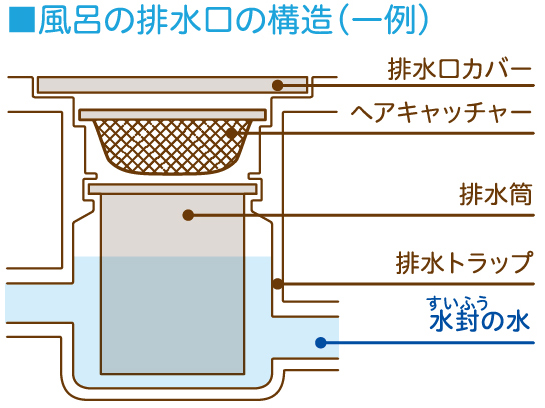 ■風呂の排水口の構造（一例）

排水口カバー

ヘアキャッチャー

排水筒

排水トラップ

すいふう
水封の水