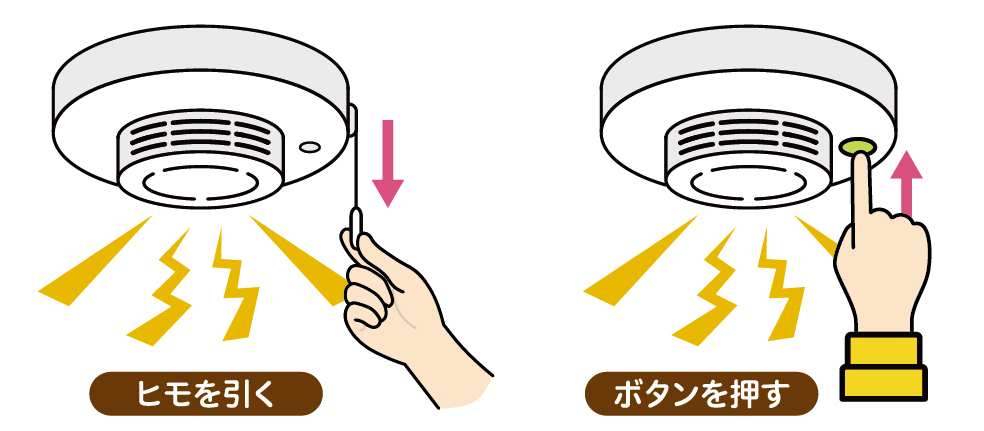 ヒモを引く

ボタンを押す